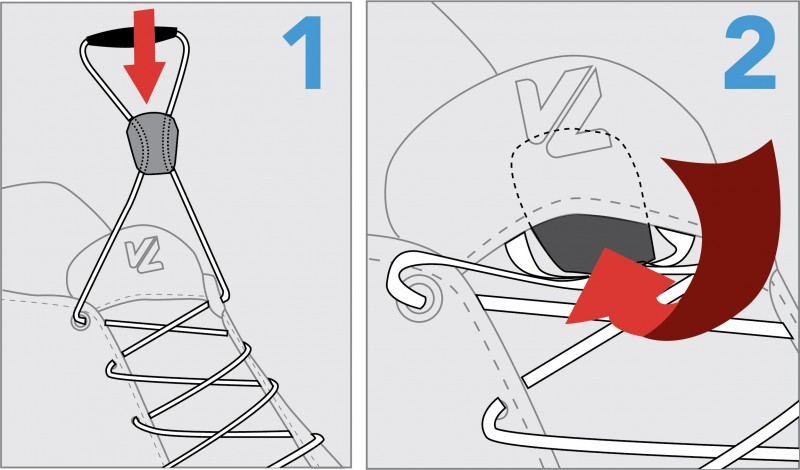 1

2